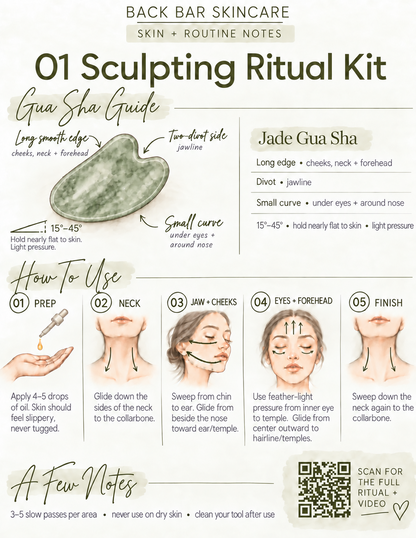 BACK BAR SKINCARE

SKIN + ROUTINE NOTES

01 Sculpting Ritual Kit

Gua Sha Guide

Long smooth edge
cheeks, neck + forehead

Two-divot side
jawline

Small curve
under eyes + around nose

15°–45°
Hold nearly flat to skin. Light pressure.

Jade Gua Sha

Long edge • cheeks, neck + forehead

Divot • jawline

Small curve • under eyes + around nose

15°–45° • hold nearly flat to skin • light pressure

How To Use

01 PREP

Apply 4–5 drops of oil. Skin should feel slippery, never tugged.

02 NECK

Glide down the sides of the neck to the collarbone.

03 JAW + CHEEKS

Sweep from chin to ear. Glide from beside the nose toward ear/temple.

04 EYES + FOREHEAD

Use feather-light pressure from inner eye to temple. Glide from center outward to hairline/temples.

05 FINISH

Sweep down the neck again to the collarbone.

A Few Notes

3–5 slow passes per area • never use on dry skin • clean your tool after use

SCAN FOR THE FULL RITUAL + VIDEO